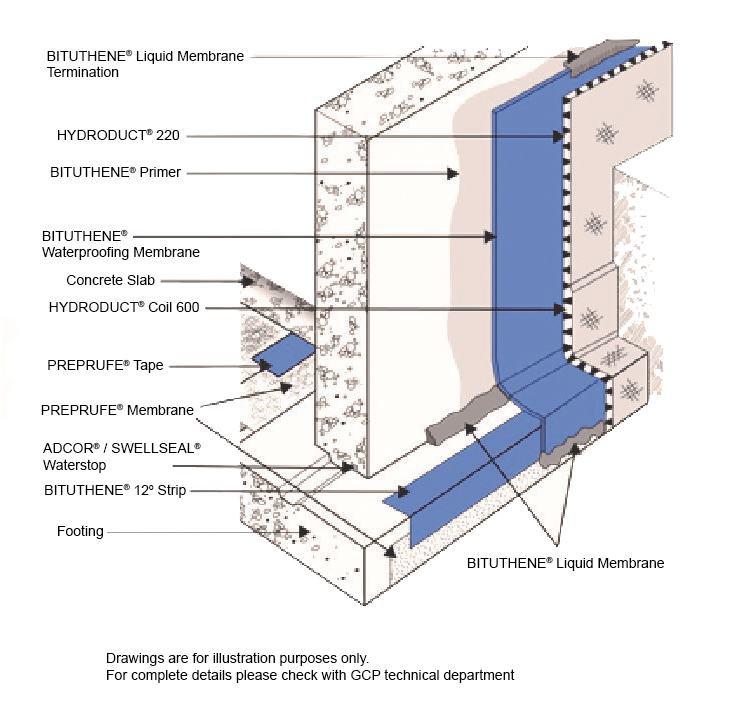 BITUTHENE® Liquid Membrane Termination

HYDRODUCT® 220

BITUTHENE® Primer

BITUTHENE® Waterproofing Membrane

Concrete Slab

HYDRODUCT® Coil 600

PREPRUFE® Tape

PREPRUFE® Membrane

ADCOR® / SWELLSEAL® Waterstop

BITUTHENE® 12º Strip

Footing

BITUTHENE® Liquid Membrane

Drawings are for illustration purposes only.
For complete details please check with GCP technical department